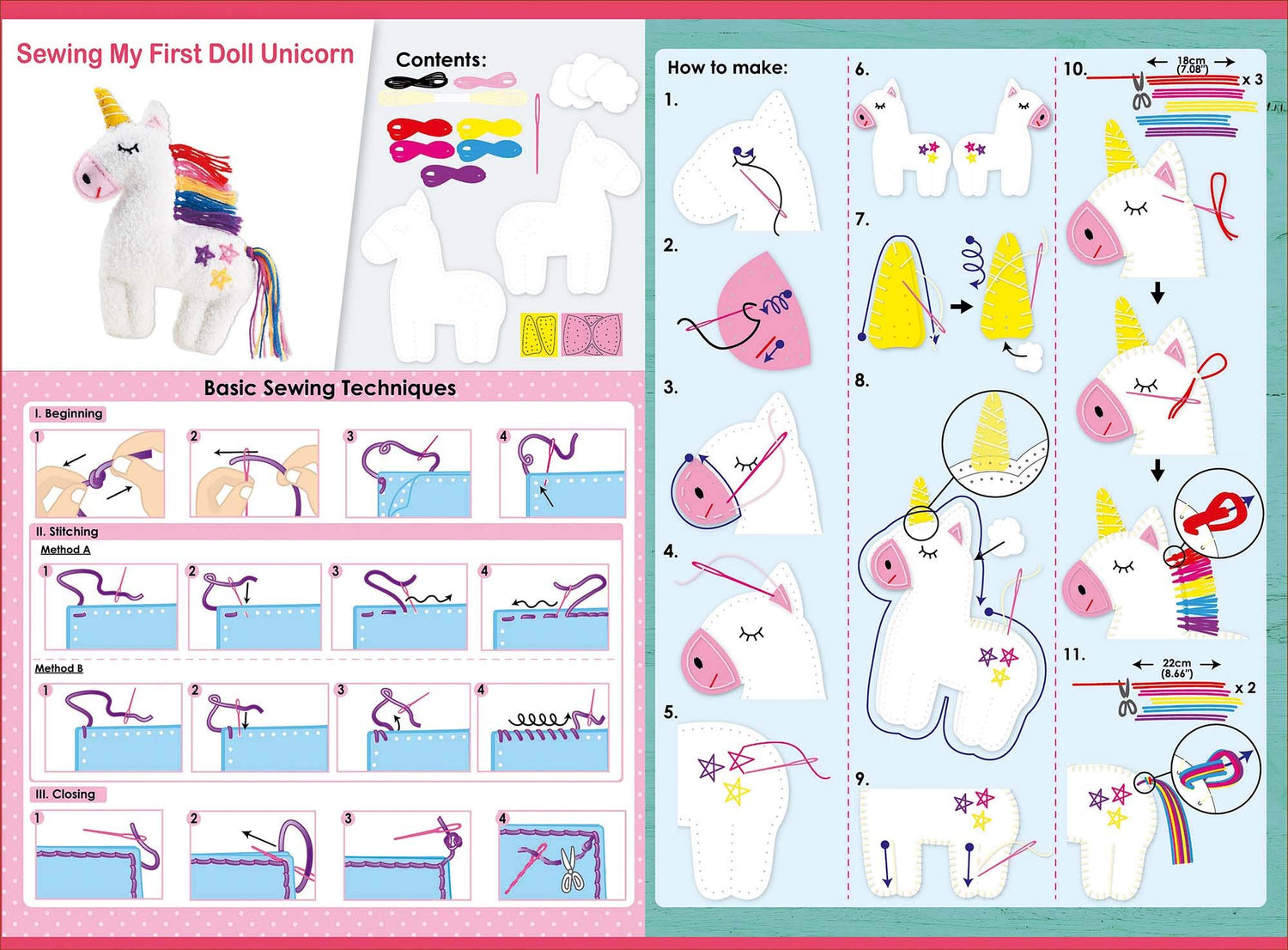 Sewing My First Doll Unicorn

Contents:

Basic Sewing Techniques

I. Beginning

1 2 3 4

II. Stitching

Method A

1 2 3 4

Method B

1 2 3 4

III. Closing

1 2 3 4

How to make:

1.

2.

3.

4.

5.

6.

7.

8.

9.

10. 18cm (7.08") x 3

11. 22cm (8.66") x 2