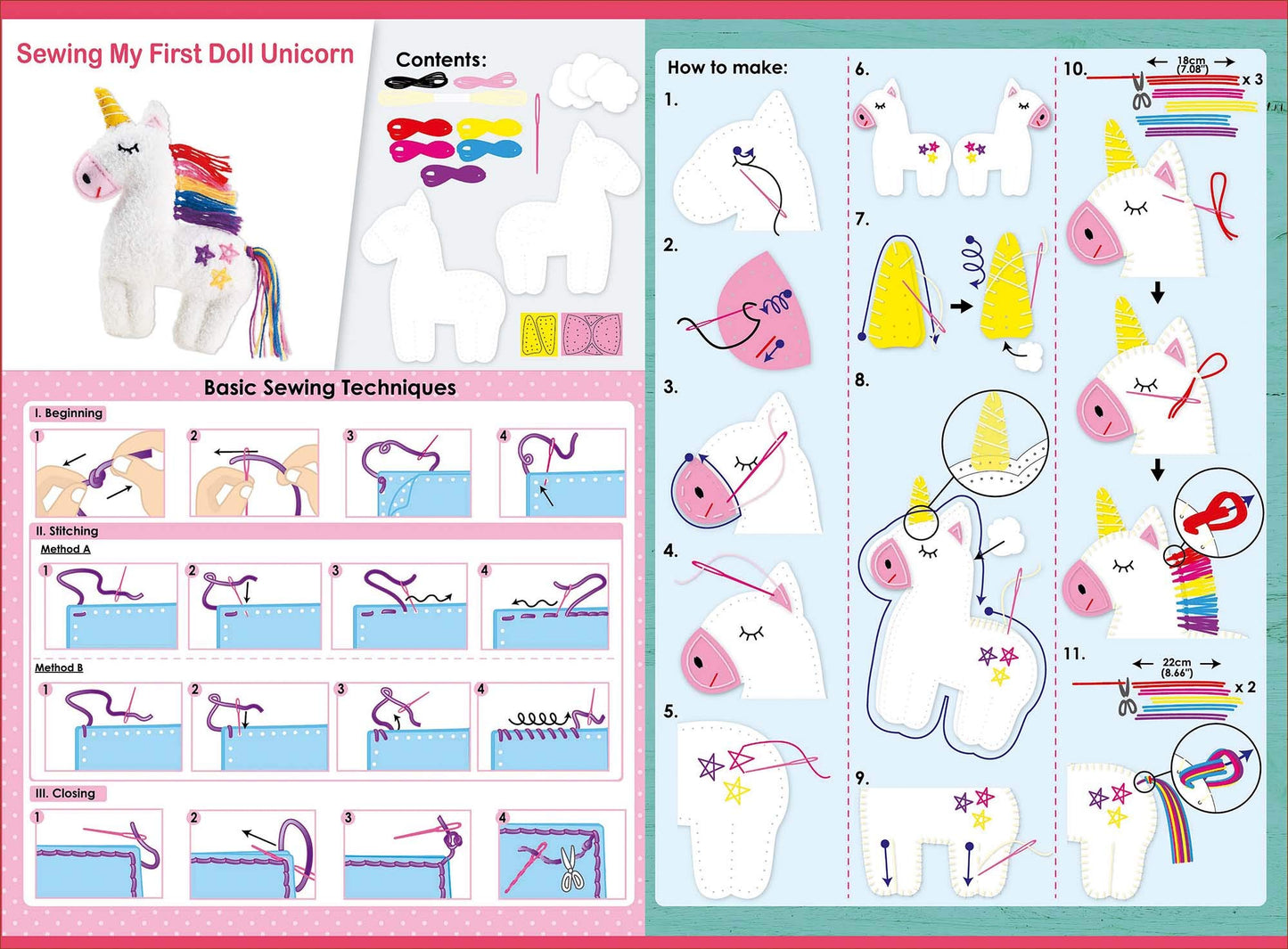 Sewing My First Doll Unicorn

Contents:

Basic Sewing Techniques

I. Beginning

1 2 3 4

II. Stitching

Method A

1 2 3 4

Method B

1 2 3 4

III. Closing

1 2 3 4

How to make:

1.

2.

3.

4.

5.

6.

7.

8.

9.

10. 18cm (7.08") x 3

11. 22cm (8.66") x 2